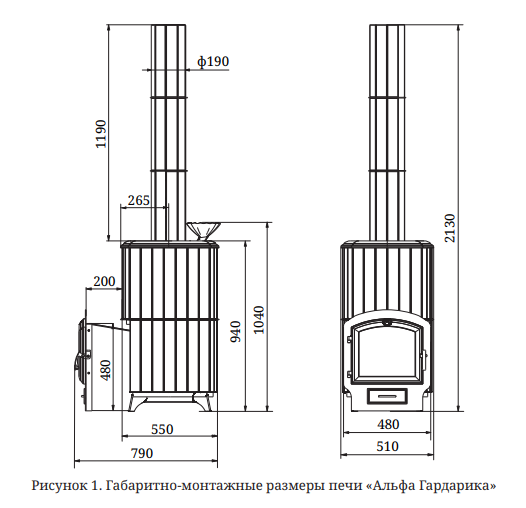 ф190

1190

265

200

480

940

1040

550

790

2130

480

510

Рисунок 1. Габаритно-монтажные размеры печи «Альфа Гардарика»