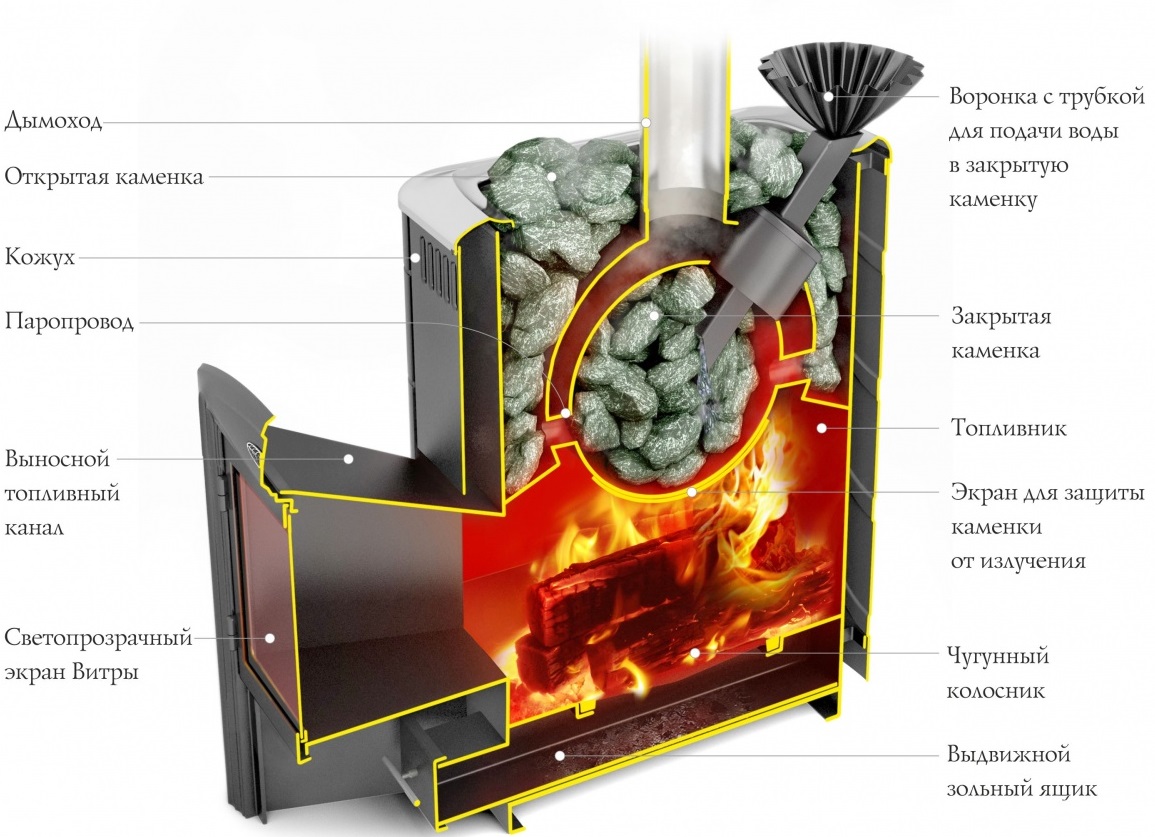 Дымоход

Открытая каменка

Кожух

Паропровод

Выносной топливный канал

Светопрозрачный экран Витры

Воронка с трубкой для подачи воды в закрытую каменку

Закрытая каменка

Топливник

Экран для защиты каменки от излучения

Чугунный колосник

Выдвижной зольный ящик