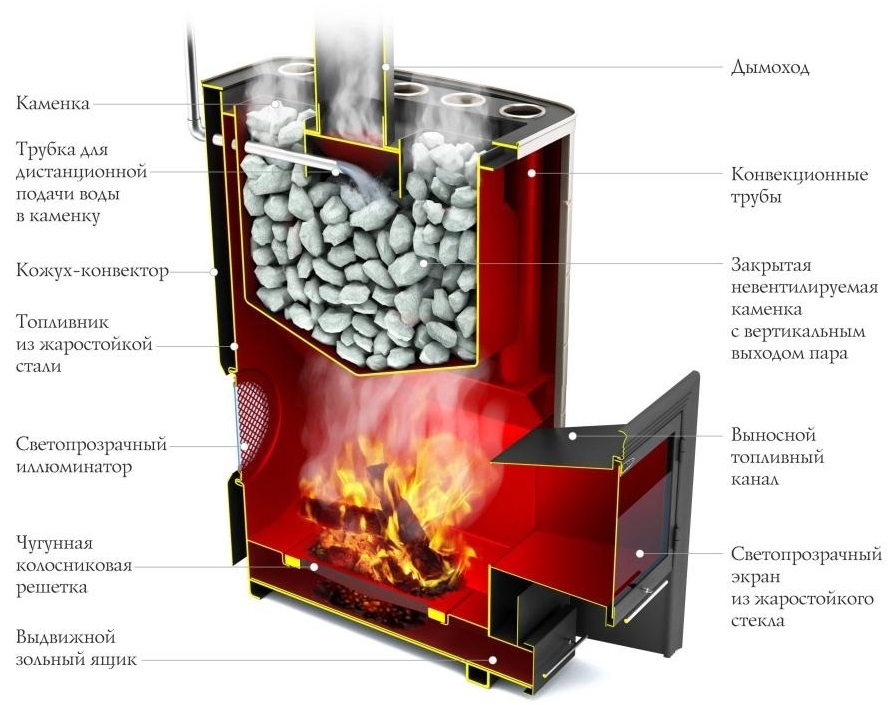 Каменка

Трубка для дистанционной подачи воды в каменку

Кожух-конвектор

Топливник из жаростойкой стали

Светопрозрачный иллюминатор

Чугунная колосниковая решетка

Выдвижной зольный ящик

Дымоход

Конвекционные трубы

Закрытая невентилируемая каменка с вертикальным выходом пара

Выносной топливный канал

Светопрозрачный экран из жаростойкого стекла