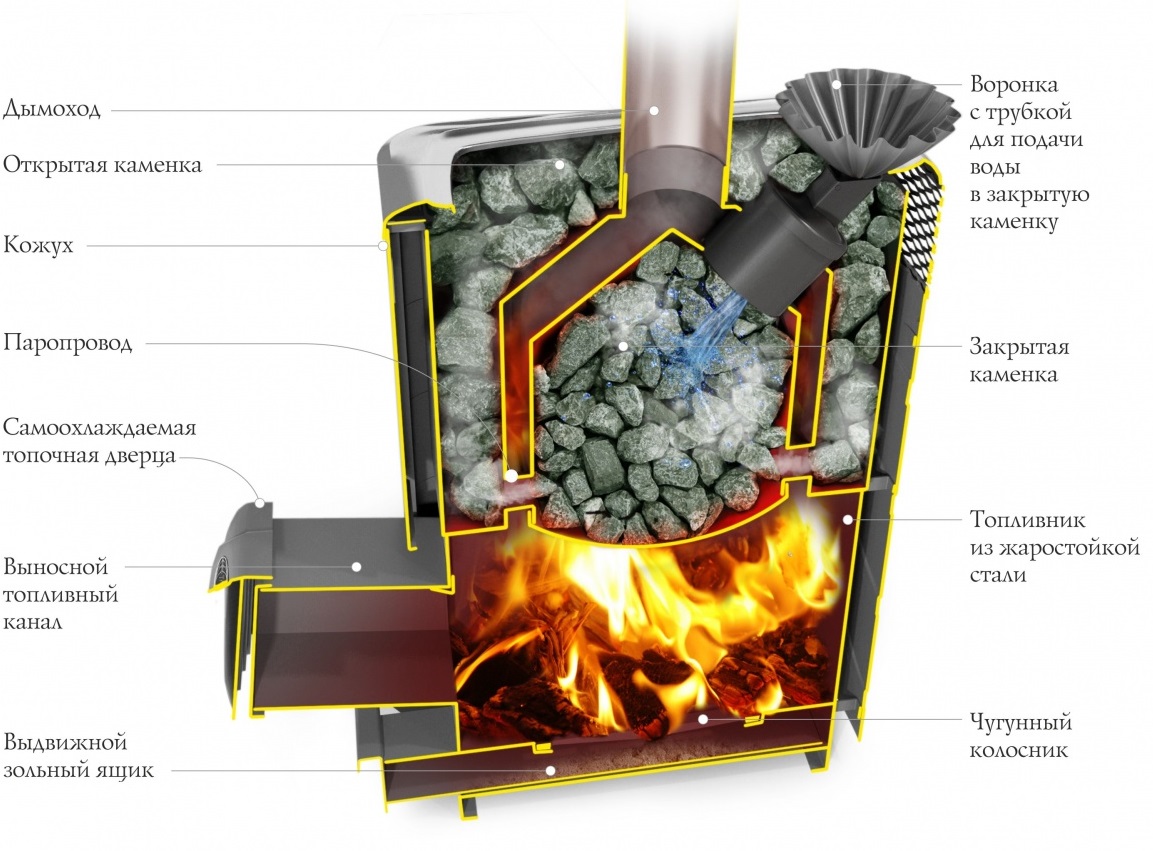 Дымоход

Открытая каменка

Кожух

Паропровод

Самоохлаждаемая топочная дверца

Выносной топливный канал

Выдвижной зольный ящик

Воронка с трубкой для подачи воды в закрытую каменку

Закрытая каменка

Топливник из жаростойкой стали

Чугунный колосник