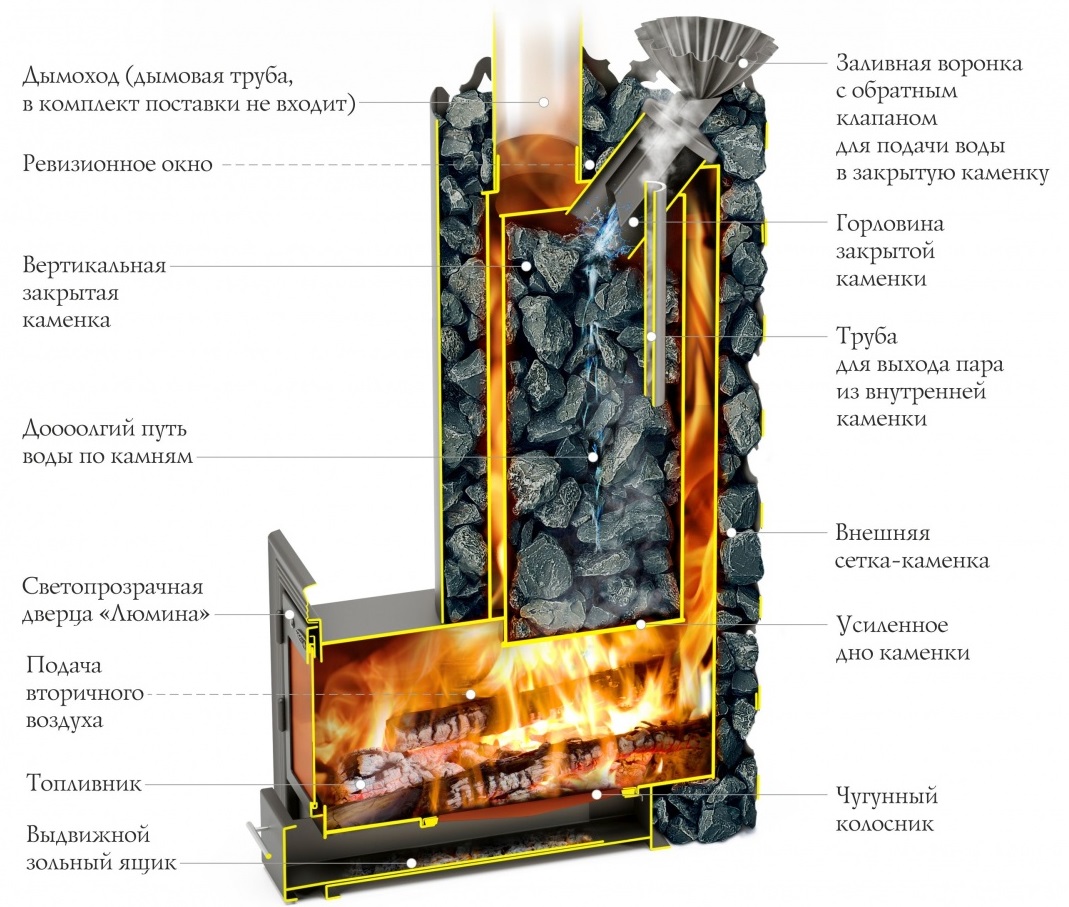 Дымоход (дымовая труба, в комплект поставки не входит)

Ревизионное окно

Вертикальная закрытая каменка

Доооолгий путь воды по камням

Светопрозрачная дверца «Люмина»

Подача вторичного воздуха

Топливник

Выдвижной зольный ящик

Заливная воронка с обратным клапаном для подачи воды в закрытую каменку

Горловина закрытой каменки

Труба для выхода пара из внутренней каменки

Внешняя сетка-каменка

Усиленное дно каменки

Чугунный колосник