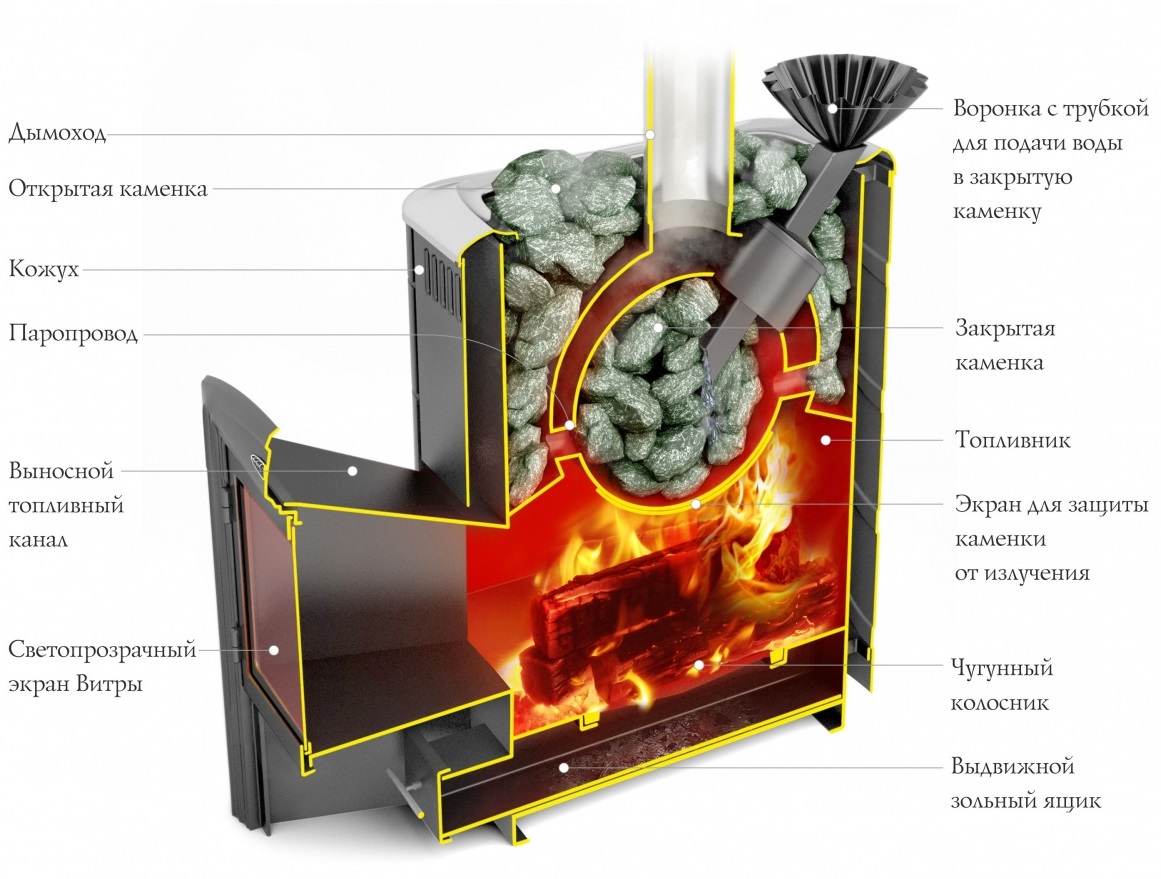 Дымоход

Открытая каменка

Кожух

Паропровод

Выносной топливный канал

Светопрозрачный экран Витры

Воронка с трубкой для подачи воды в закрытую каменку

Закрытая каменка

Топливник

Экран для защиты каменки от излучения

Чугунный колосник

Выдвижной зольный ящик